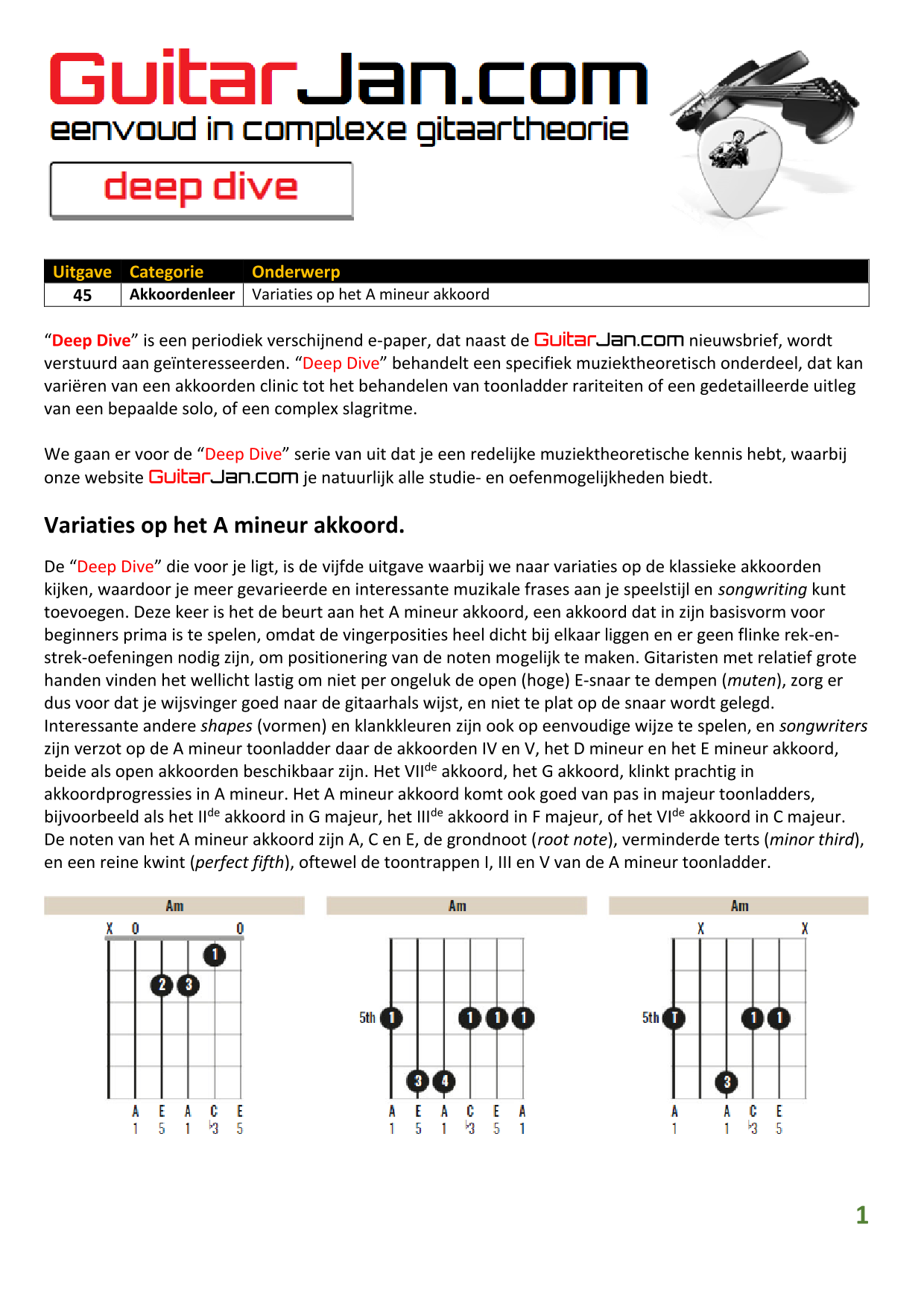 GuitarJan.com
eenvoud in complexe gitaartheorie
deep dive

| Uitgave | Categorie | Onderwerp |
|---|---|---|
| 45 | Akkoordenleer | Variaties op het A mineur akkoord |

“Deep Dive” is een periodiek verschijnend e-paper, dat naast de GuitarJan.com nieuwsbrief, wordt verstuurd aan geïnteresseerden. “Deep Dive” behandelt een specifiek muziektheoretisch onderdeel, dat kan variëren van een akkoorden clinic tot het behandelen van toonladder rariteiten of een gedetailleerde uitleg van een bepaalde solo, of een complex slagritme.

We gaan er voor de “Deep Dive” serie van uit dat je een redelijke muziektheoretische kennis hebt, waarbij onze website GuitarJan.com je natuurlijk alle studie- en oefenmogelijkheden biedt.

Variaties op het A mineur akkoord.

De “Deep Dive” die voor je ligt, is de vijfde uitgave waarbij we naar variaties op de klassieke akkoorden kijken, waardoor je meer gevarieerde en interessante muzikale frases aan je speelstijl en songwriting kunt toevoegen. Deze keer is het de beurt aan het A mineur akkoord, een akkoord dat in zijn basisvorm voor beginners prima is te spelen, omdat de vingerposities heel dicht bij elkaar liggen en er geen flinke rek-en-strek-oefeningen nodig zijn, om positionering van de noten mogelijk te maken. Gitaristen met relatief grote handen vinden het wellicht lastig om niet per ongeluk de open (hoge) E-snaar te dempen (muten), zorg er dus voor dat je wijsvinger goed naar de gitaarhals wijst, en niet te plat op de snaar wordt gelegd. Interessante andere shapes (vormen) en klankkleuren zijn ook op eenvoudige wijze te spelen, en songwriters zijn verzot op de A mineur toonladder daar de akkoorden IV en V, het D mineur en het E mineur akkoord, beide als open akkoorden beschikbaar zijn. Het VII$^{de}$ akkoord, het G akkoord, klinkt prachtig in akkoordprogressies in A mineur. Het A mineur akkoord komt ook goed van pas in majeur toonladders, bijvoorbeeld als het II$^{de}$ akkoord in G majeur, het III$^{de}$ akkoord in F majeur, of het VI$^{de}$ akkoord in C majeur. De noten van het A mineur akkoord zijn A, C en E, de grondnoot (root note), verminderde terts (minor third), en een reine kwint (perfect fifth), oftewel de toontrappen I, III en V van de A mineur toonladder.

Am
X 0 0
1
2 3
A E A C E
1 5 1 ♭3 5

Am
5th 1 1 1 1
3 4
A E A C E A
1 5 1 ♭3 5 1

Am
X X
5th T 1 1
3
A A C E
1 1 ♭3 5

1